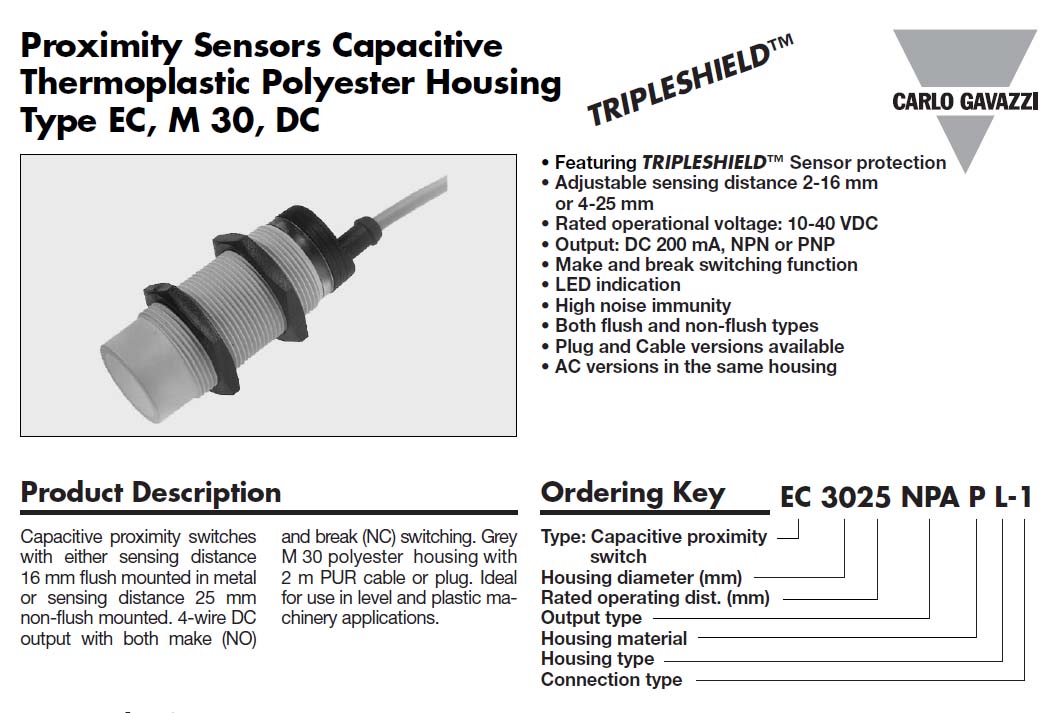 Proximity Sensors Capacitive
Thermoplastic Polyester Housing
Type EC, M 30, DC

TRIPLESHIELD™

CARLO GAVAZZI

• Featuring TRIPLESHIELD™ Sensor protection
• Adjustable sensing distance 2-16 mm or 4-25 mm
• Rated operational voltage: 10-40 VDC
• Output: DC 200 mA, NPN or PNP
• Make and break switching function
• LED indication
• High noise immunity
• Both flush and non-flush types
• Plug and Cable versions available
• AC versions in the same housing

Product Description

Capacitive proximity switches with either sensing distance 16 mm flush mounted in metal or sensing distance 25 mm non-flush mounted. 4-wire DC output with both make (NO) and break (NC) switching. Grey M 30 polyester housing with 2 m PUR cable or plug. Ideal for use in level and plastic machinery applications.

Ordering Key EC 3025 NPA P L-1

Type: Capacitive proximity switch
Housing diameter (mm)
Rated operating dist. (mm)
Output type
Housing material
Housing type
Connection type